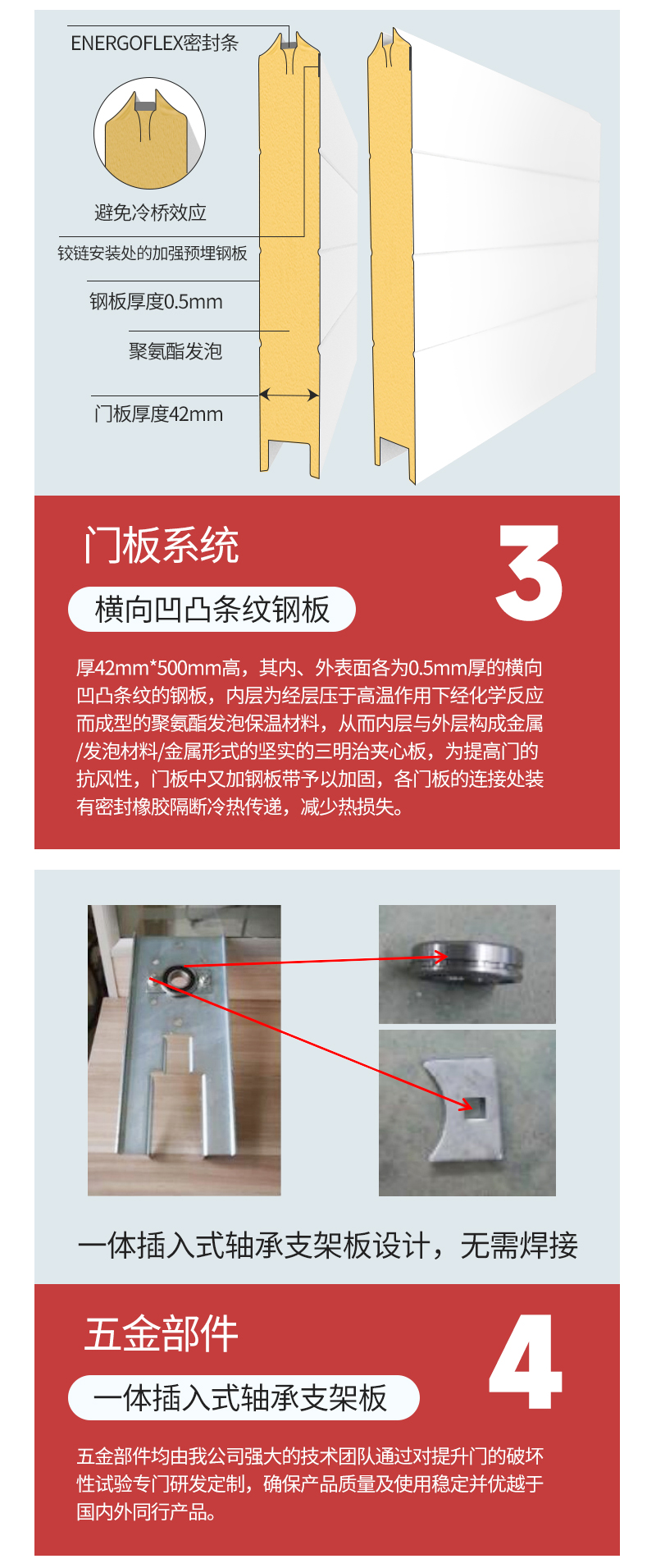 ENERGOFLEX密封条

避免冷桥效应

铰链安装处的加强预埋钢板

钢板厚度0.5mm

聚氨酯发泡

门板厚度42mm

门板系统

3

横向凹凸条纹钢板

厚42mm*500mm高，其内、外表面各为0.5mm厚的横向凹凸条纹的钢板，内层为经层压于高温作用下经化学反应而成型的聚氨酯发泡保温材料，从而内层与外层构成金属/发泡材料/金属形式的坚实的三明治夹心板，为提高门的抗风性，门板中又加钢板带予以加固，各门板的连接处装有密封橡胶隔断冷热传递，减少热损失。

一体插入式轴承支架板设计，无需焊接

五金部件

4

一体插入式轴承支架板

五金部件均由我公司强大的技术团队通过对提升门的破坏性试验专门研发定制，确保产品质量及使用稳定并优越于国内外同行产品。